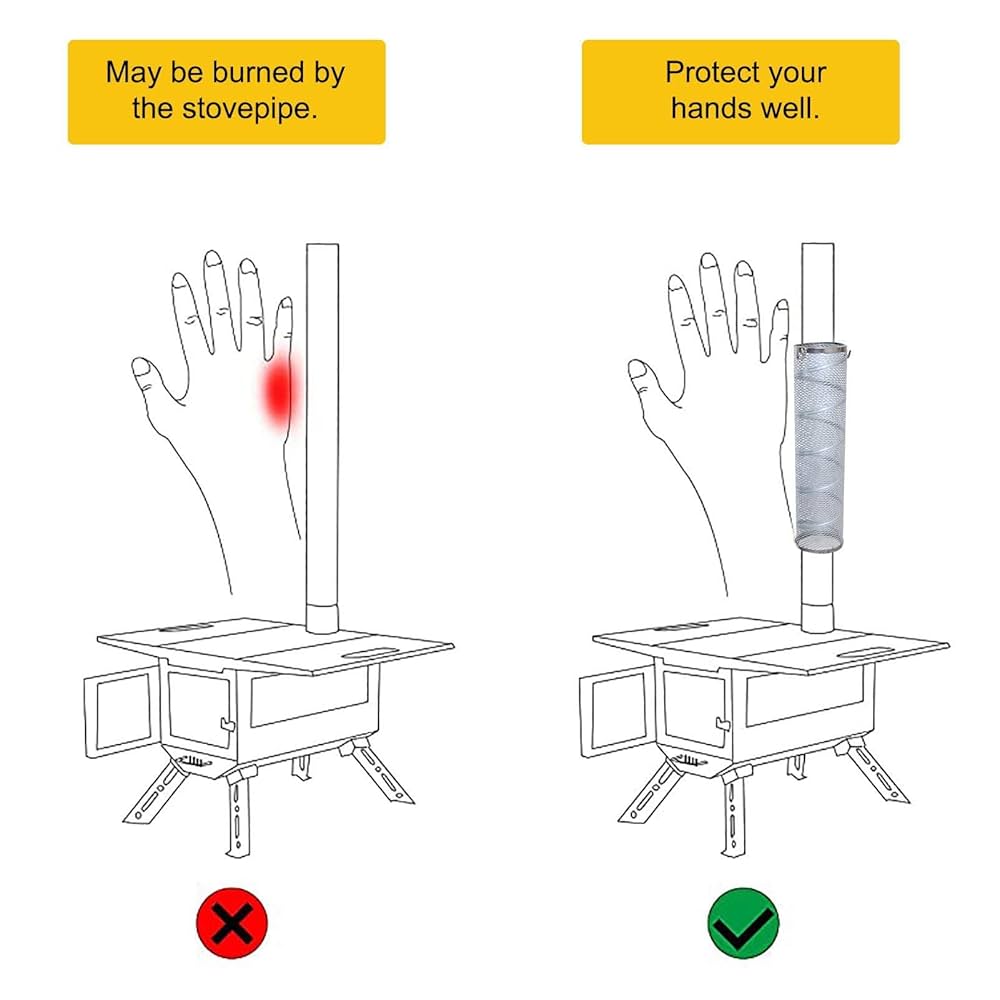 May be burned by the stovepipe.

Protect your hands well.